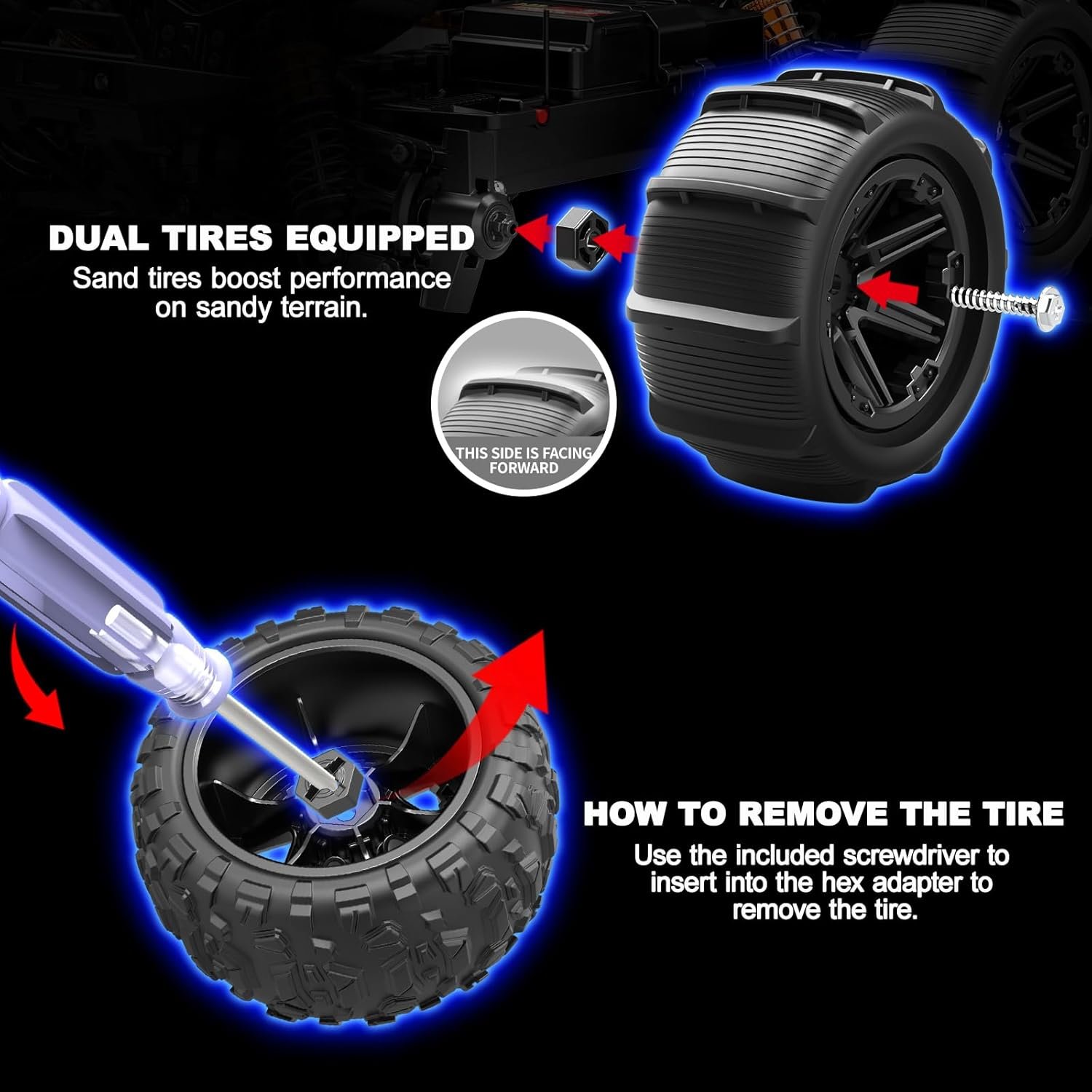 DUAL TIRES EQUIPPED
Sand tires boost performance on sandy terrain.

THIS SIDE IS FACING FORWARD

HOW TO REMOVE THE TIRE
Use the included screwdriver to insert into the hex adapter to remove the tire.